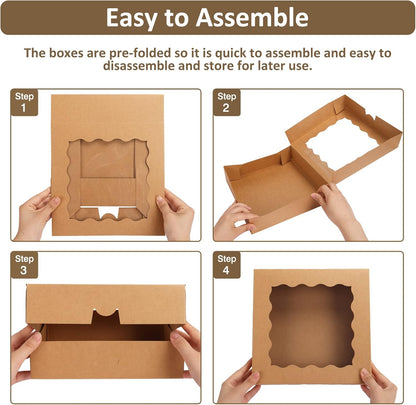 Easy to Assemble

The boxes are pre-folded so it is quick to assemble and easy to disassemble and store for later use.

Step 1

Step 2

Step 3

Step 4