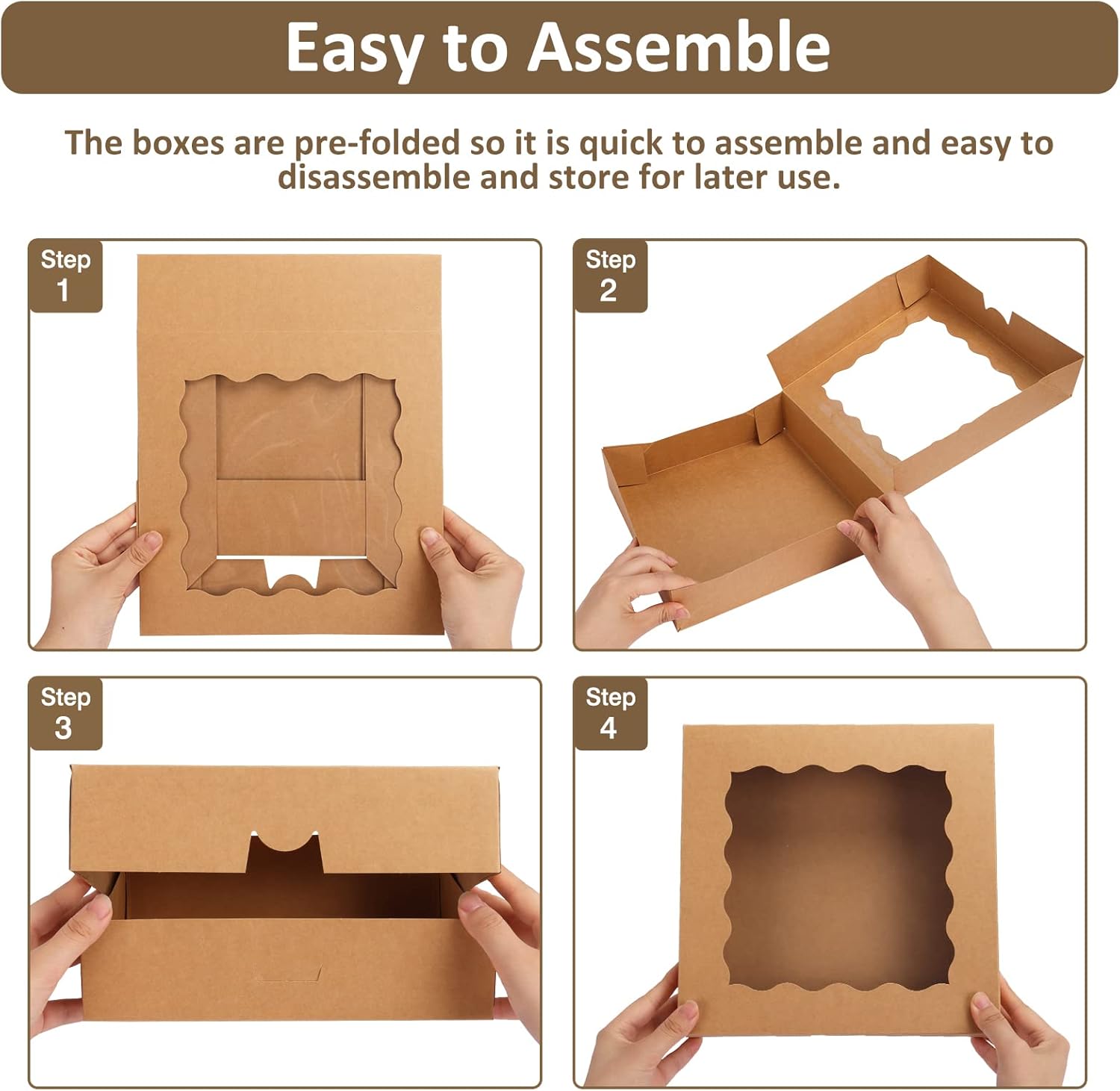 Easy to Assemble

The boxes are pre-folded so it is quick to assemble and easy to disassemble and store for later use.

Step 1

Step 2

Step 3

Step 4