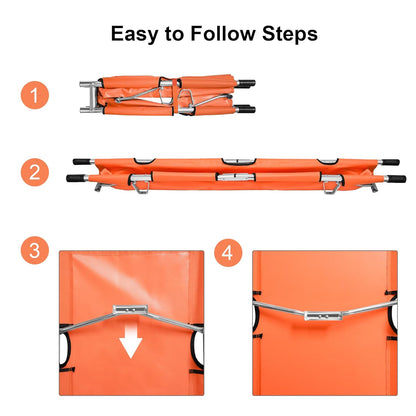 Easy to Follow Steps

1

2

3

4