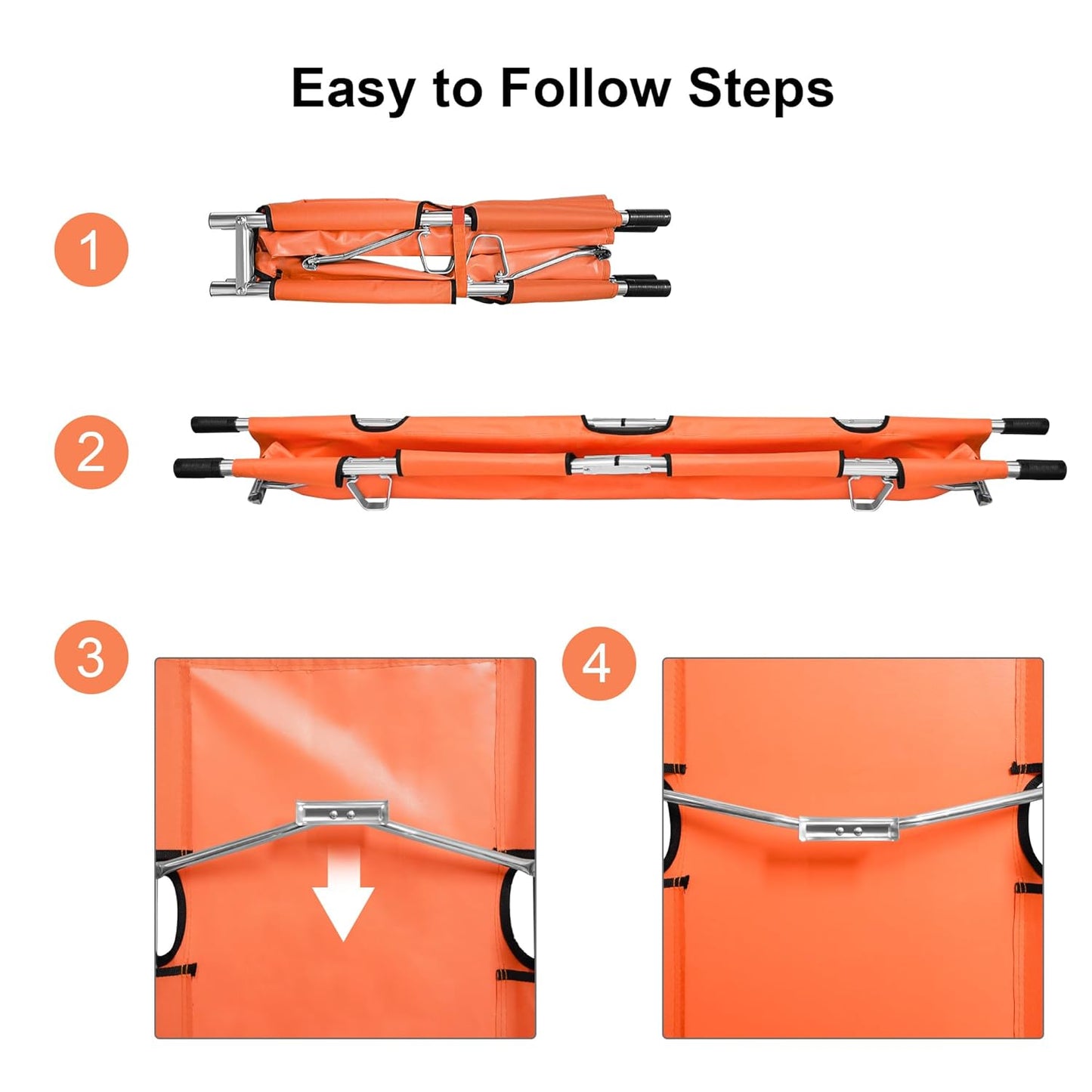 Easy to Follow Steps

1

2

3

4