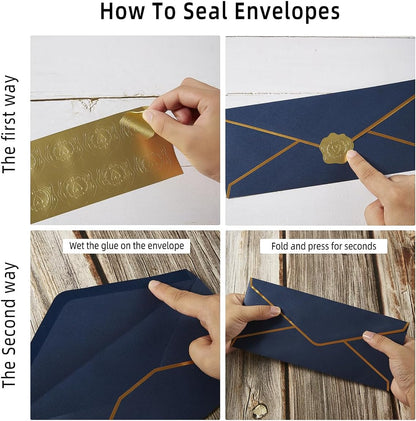 How To Seal Envelopes

The first way

The Second way

Wet the glue on the envelope

Fold and press for seconds