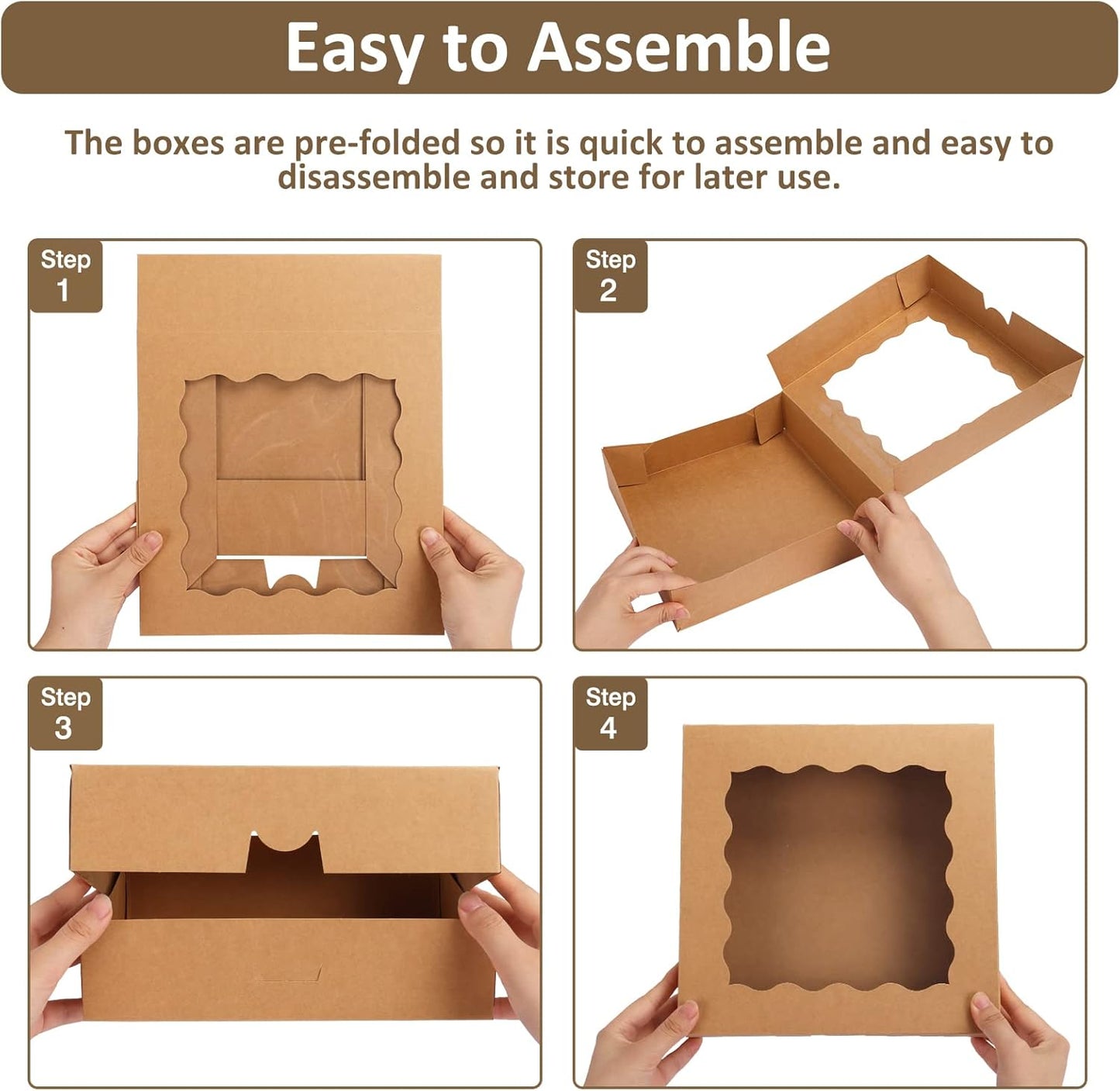 Easy to Assemble

The boxes are pre-folded so it is quick to assemble and easy to disassemble and store for later use.

Step 1

Step 2

Step 3

Step 4