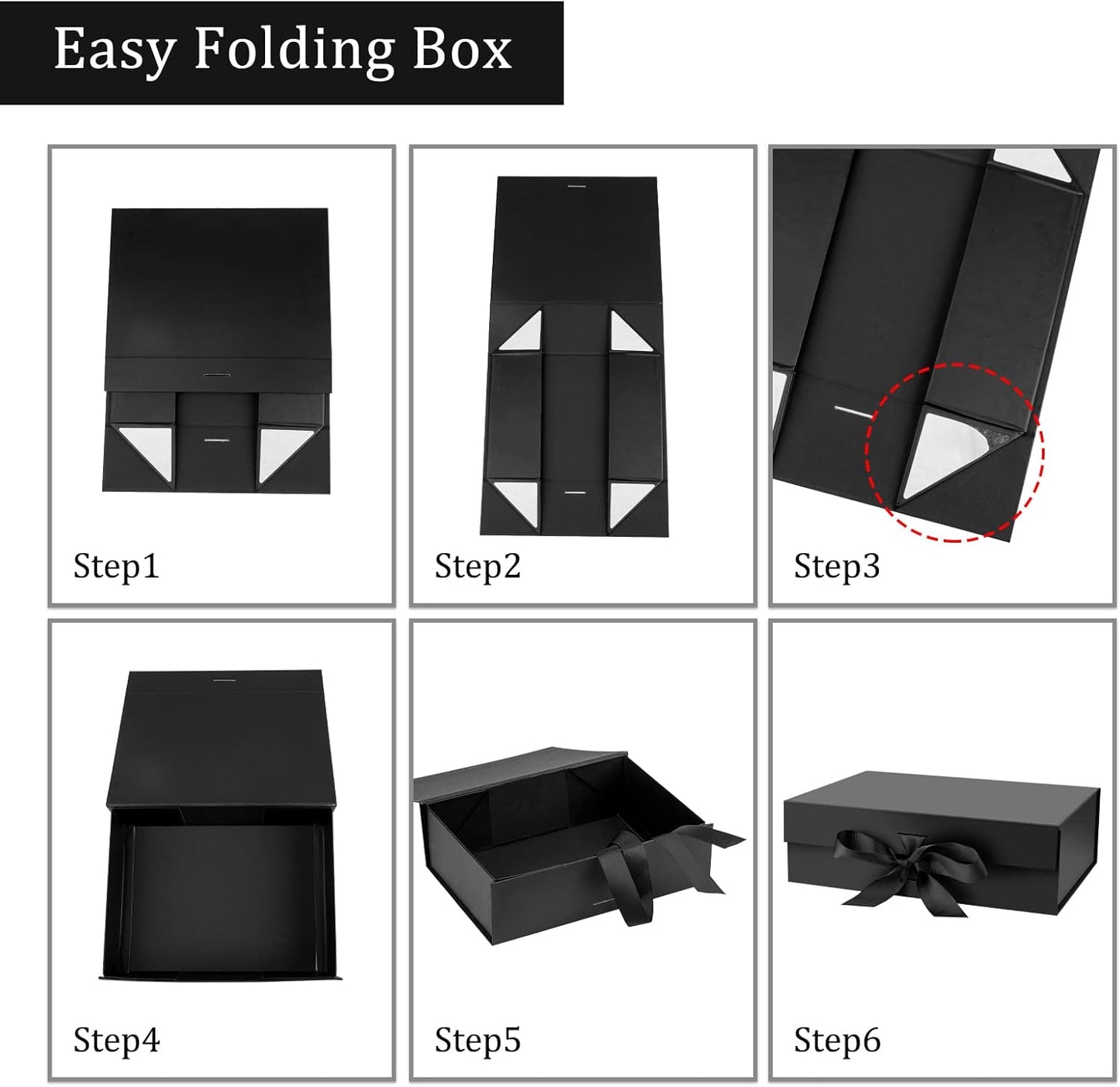 Easy Folding Box

Step1

Step2

Step3

Step4

Step5

Step6